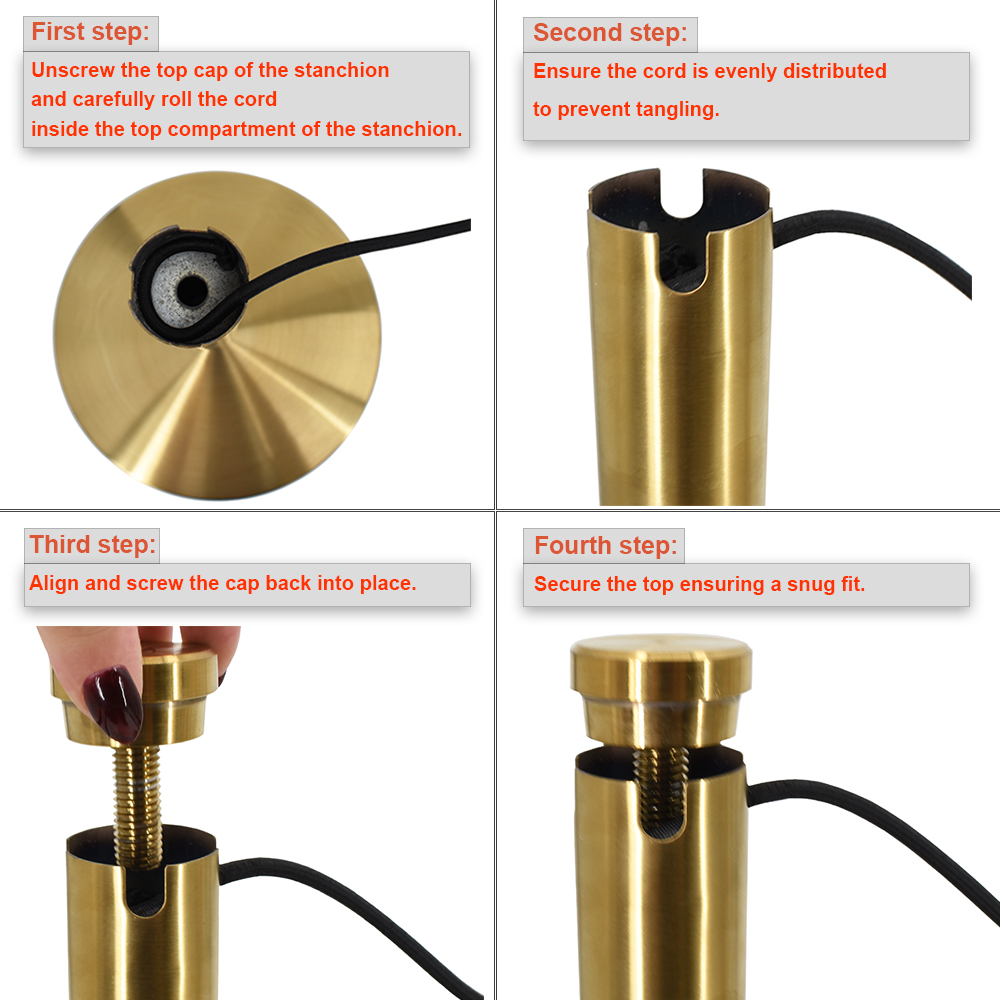 First step:

Unscrew the top cap of the stanchion and carefully roll the cord inside the top compartment of the stanchion.

Second step:

Ensure the cord is evenly distributed to prevent tangling.

Third step:

Align and screw the cap back into place.

Fourth step:

Secure the top ensuring a snug fit.